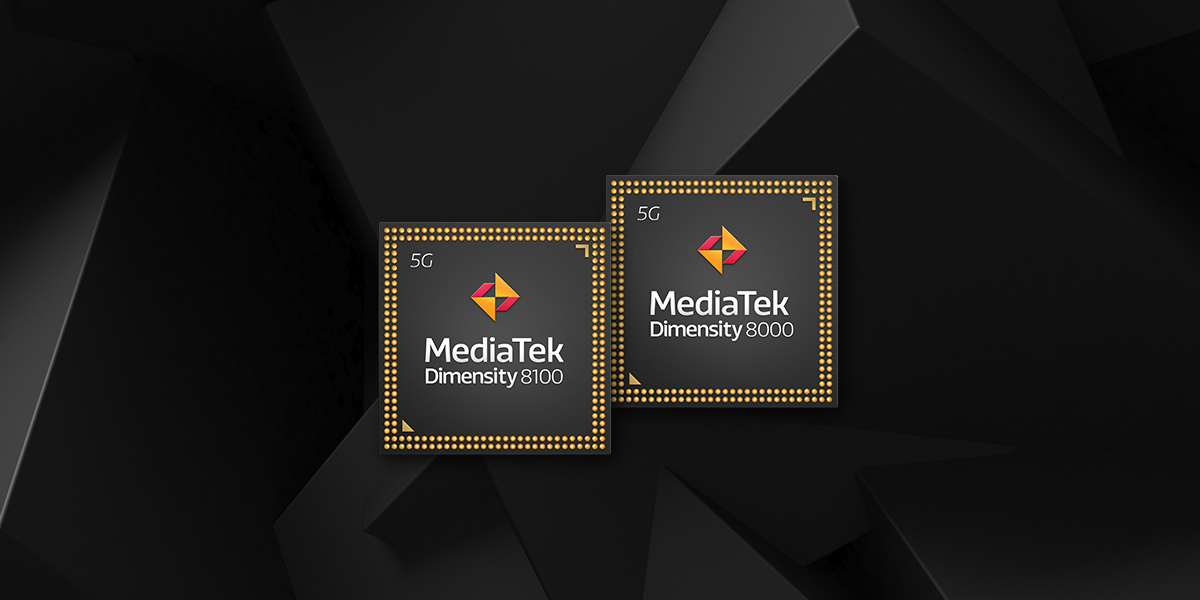 5G
MediaTek
Dimensity 8100

5G
MediaTek
Dimensity 8000